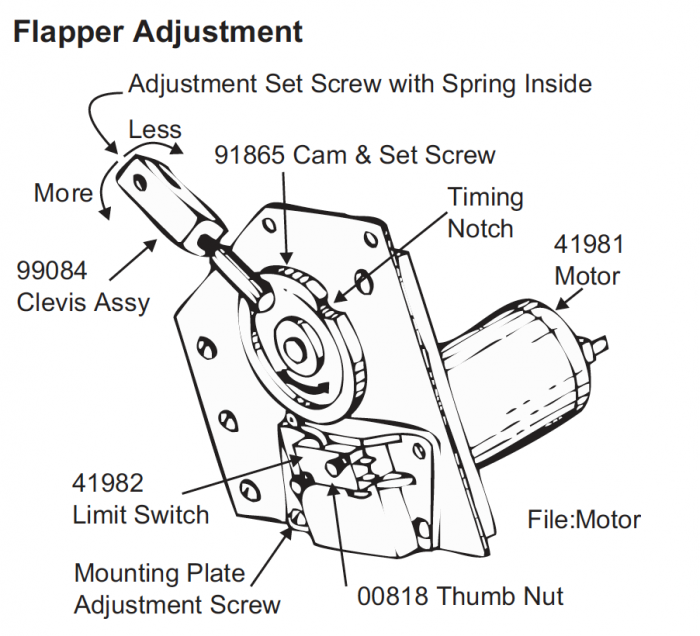 Flapper Adjustment

Adjustment Set Screw with Spring Inside

Less

More

91865 Cam & Set Screw

Timing Notch

41981 Motor

99084 Clevis Assy

41982 Limit Switch

File:Motor

Mounting Plate Adjustment Screw

00818 Thumb Nut